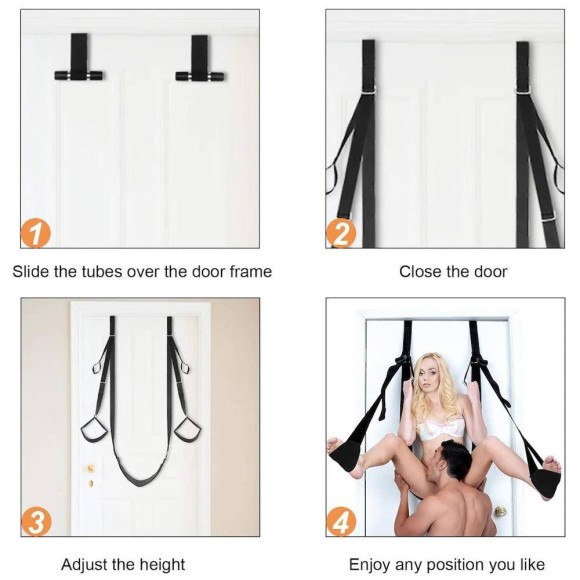 1

Slide the tubes over the door frame

2

Close the door

3

Adjust the height

4

Enjoy any position you like